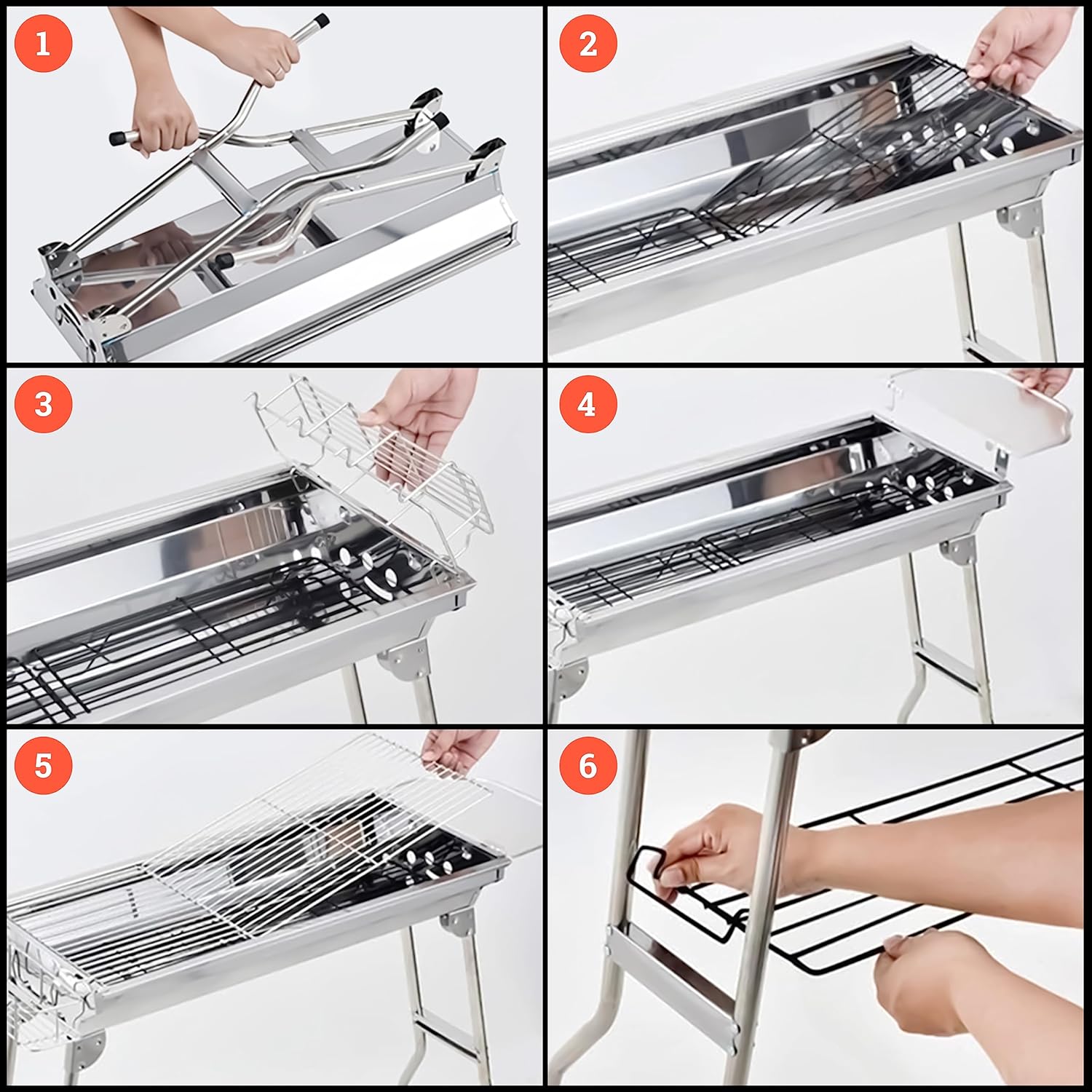 1

2

3

4

5

6